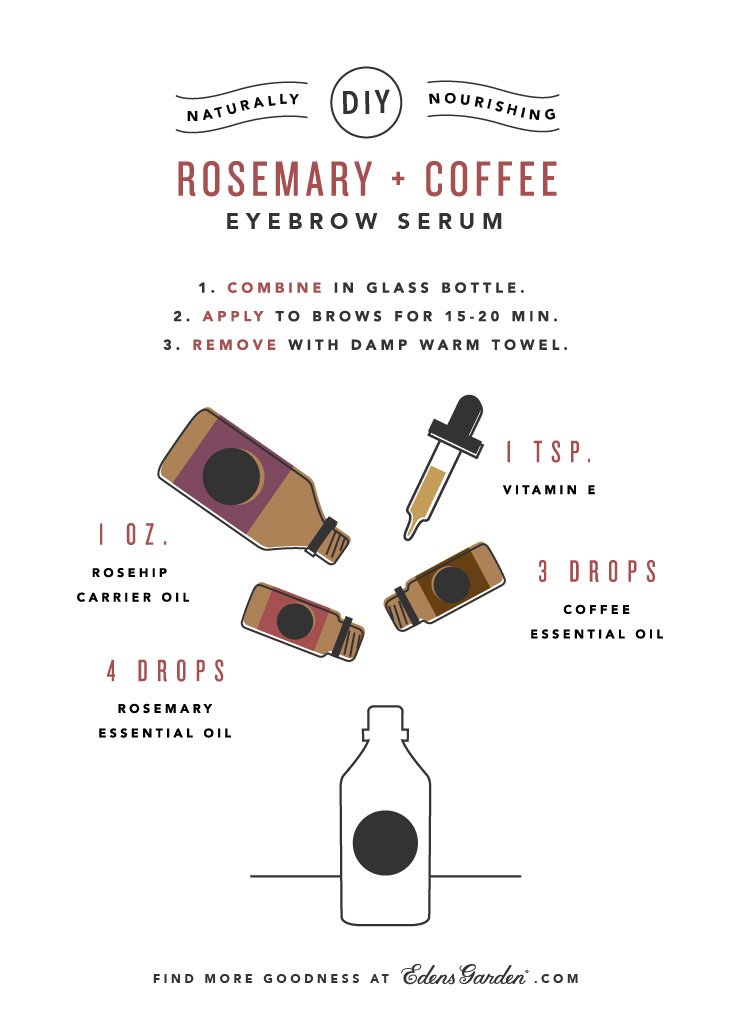 NATURALLY DIY NOURISHING

ROSEMARY + COFFEE
EYEBROW SERUM

1. COMBINE IN GLASS BOTTLE.
2. APPLY TO BROWS FOR 15-20 MIN.
3. REMOVE WITH DAMP WARM TOWEL.

1 TSP.
VITAMIN E

1 OZ.
ROSEHIP CARRIER OIL

3 DROPS
COFFEE ESSENTIAL OIL

4 DROPS
ROSEMARY ESSENTIAL OIL

FIND MORE GOODNESS AT Edens Garden® .COM